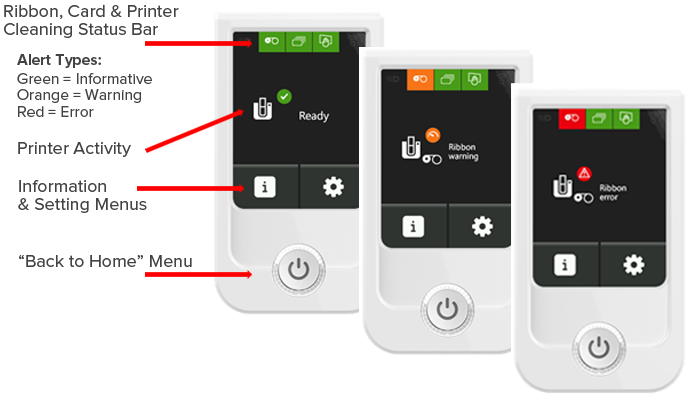 Ribbon, Card & Printer Cleaning Status Bar

Alert Types:
Green = Informative
Orange = Warning
Red = Error

Printer Activity

Information & Setting Menus

"Back to Home" Menu

Ready

i

Ribbon warning

i

Ribbon error

i