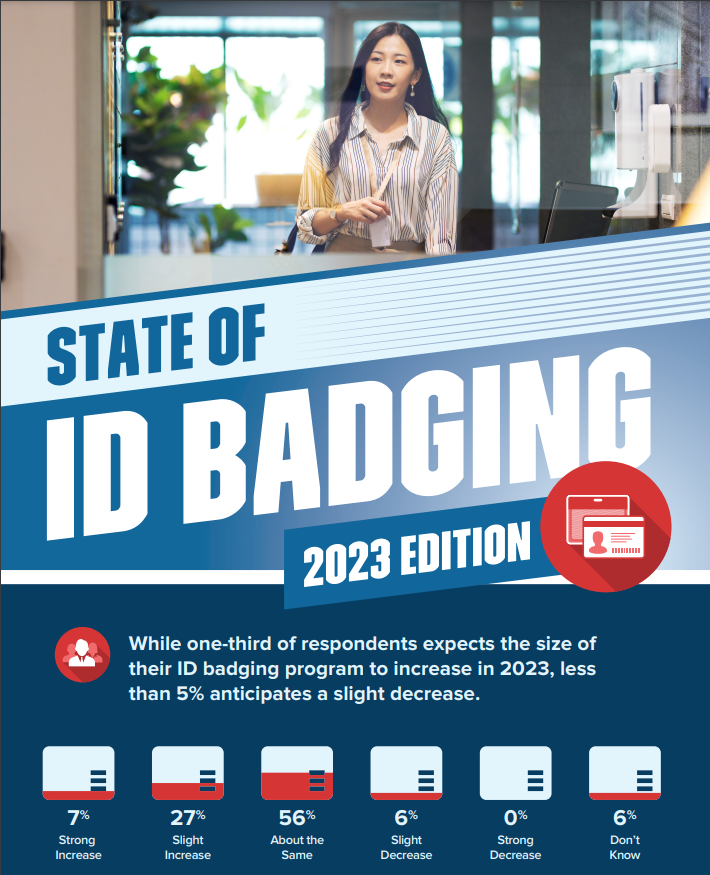 STATE OF
ID BADGING
2023 EDITION

While one-third of respondents expects the size of their ID badging program to increase in 2023, less than 5% anticipates a slight decrease.

7%
Strong Increase

27%
Slight Increase

56%
About the Same

6%
Slight Decrease

0%
Strong Decrease

6%
Don't Know